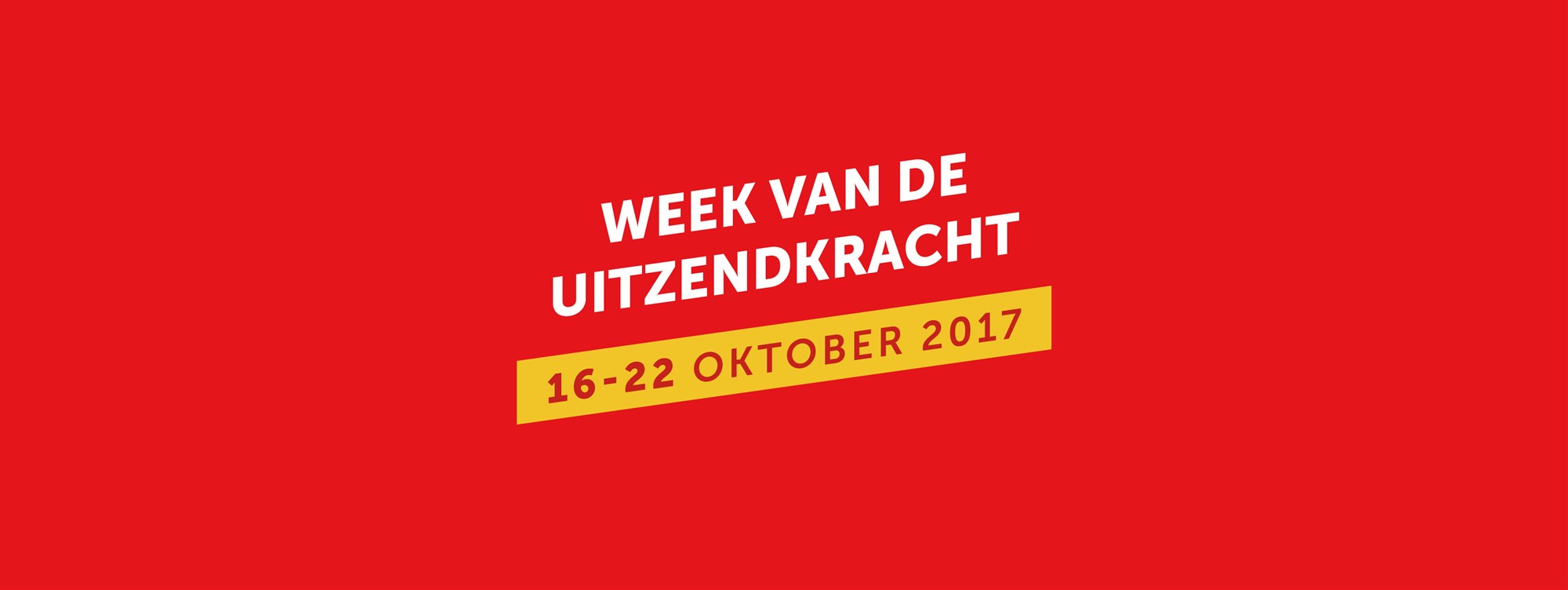 WEEK VAN DE UITZENDKRACHT

16-22 OKTOBER 2017